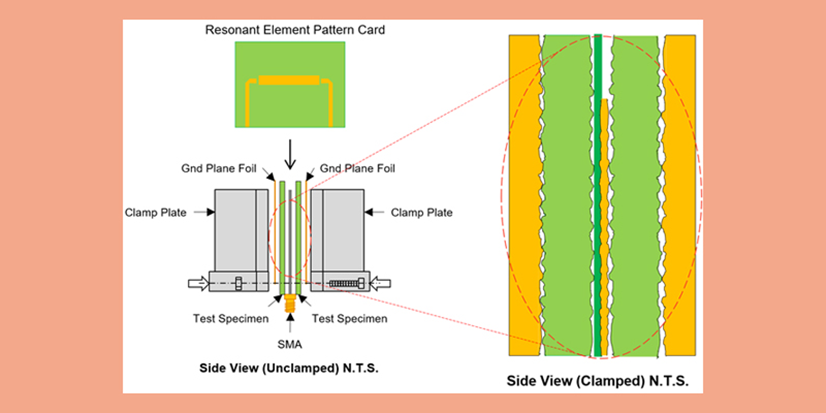 Resonant Element Pattern Card

Gnd Plane Foil

Gnd Plane Foil

Clamp Plate

Clamp Plate

Test Specimen

Test Specimen

SMA

Side View (Unclamped) N.T.S.

Side View (Clamped) N.T.S.